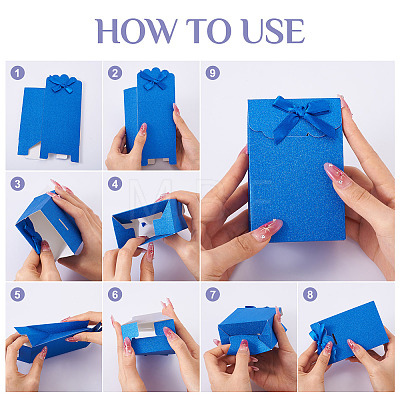 HOW TO USE

1

2

9

3

4

5

6

7

8