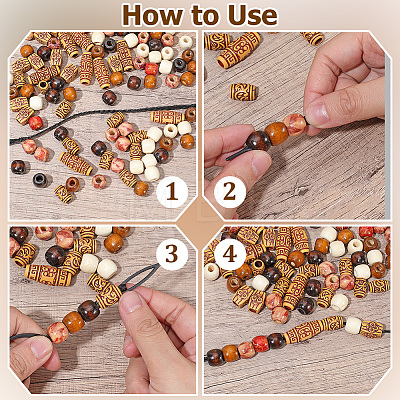 How to Use

1

2

3

4