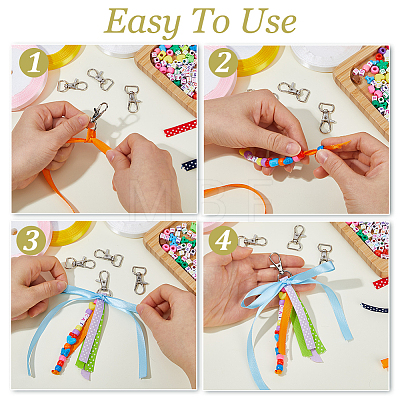 Easy To Use

1

2

3

4