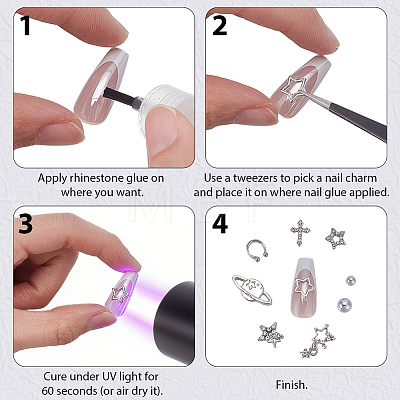 1

Apply rhinestone glue on where you want.

2

Use a tweezers to pick a nail charm and place it on where nail glue applied.

3

Cure under UV light for 60 seconds (or air dry it).

4

Finish.