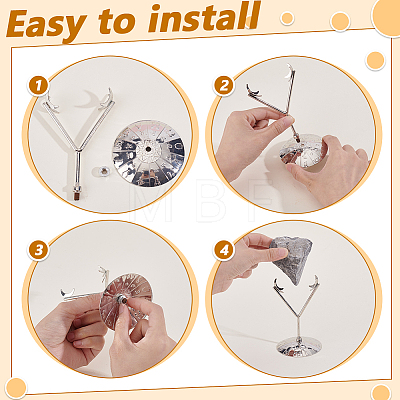 Easy to install

1

2

MBF

3

4