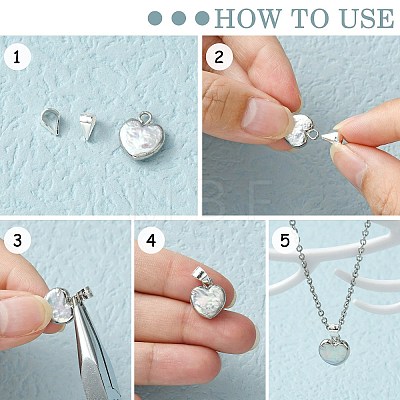 HOW TO USE

1

2

3

4

5