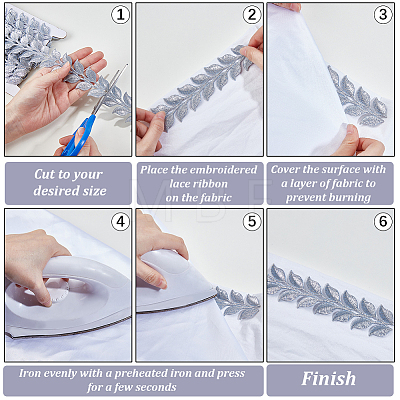 1

2

3

Cut to your desired size

Place the embroidered lace ribbon on the fabric

Cover the surface with a layer of fabric to prevent burning

4

5

6

Iron evenly with a preheated iron and press for a few seconds

Finish