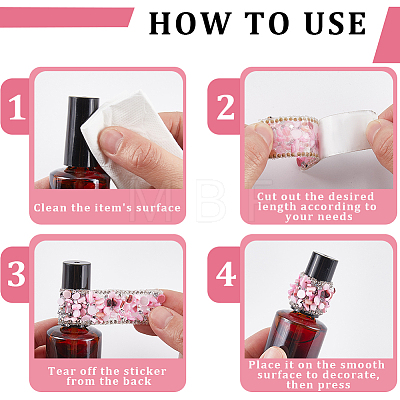 HOW TO USE

1

Clean the item's surface

2

Cut out the desired length according to your needs

3

Tear off the sticker from the back

4

Place it on the smooth surface to decorate, then press

MBF