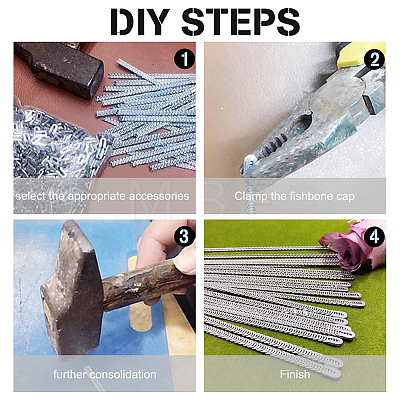 DIY STEPS

1

select the appropriate accessories

2

Clamp the fishbone cap

3

further consolidation

4

Finish