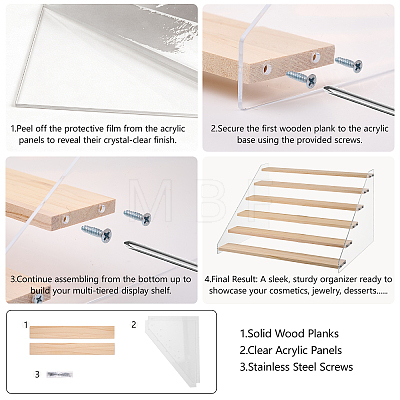 1.Peel off the protective film from the acrylic panels to reveal their crystal-clear finish.

2.Secure the first wooden plank to the acrylic base using the provided screws.

3.Continue assembling from the bottom up to build your multi-tiered display shelf.

4.Final Result: A sleek, sturdy organizer ready to showcase your cosmetics, jewelry, desserts.....

1

2

3

1.Solid Wood Planks
2.Clear Acrylic Panels
3.Stainless Steel Screws

MBF