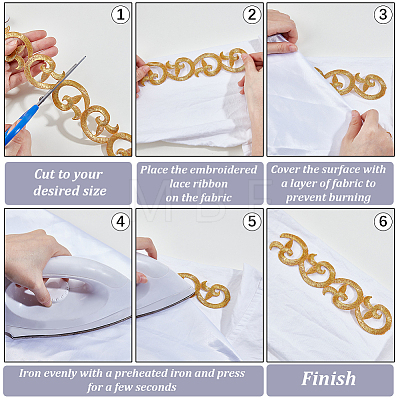 1

2

3

Cut to your desired size

Place the embroidered lace ribbon on the fabric

Cover the surface with a layer of fabric to prevent burning

4

5

6

Iron evenly with a preheated iron and press for a few seconds

Finish