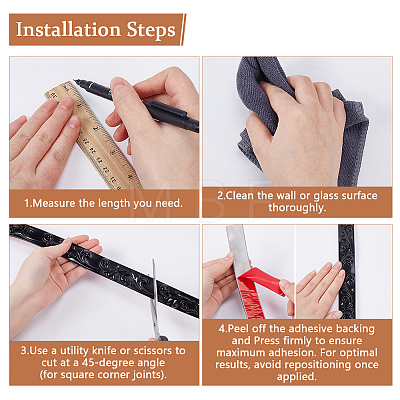 Installation Steps

1.Measure the length you need.

2.Clean the wall or glass surface thoroughly.

3.Use a utility knife or scissors to cut at a 45-degree angle (for square corner joints).

4.Peel off the adhesive backing and Press firmly to ensure maximum adhesion. For optimal results, avoid repositioning once applied.