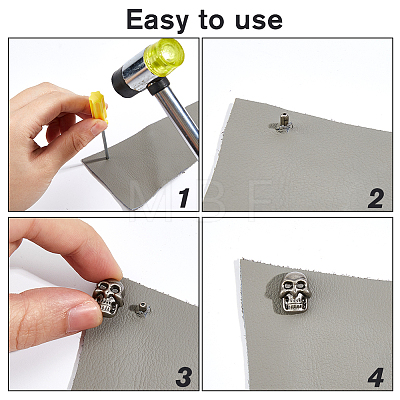 Easy to use

1

2

3

4