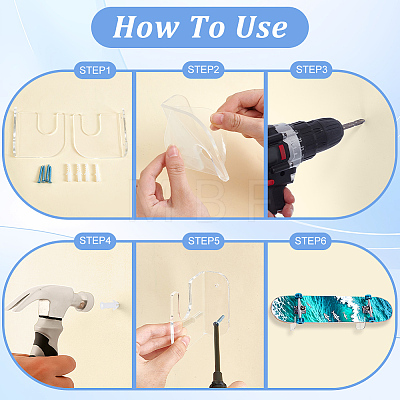 How To Use

STEP1

STEP2

STEP3

STEP4

STEP5

STEP6