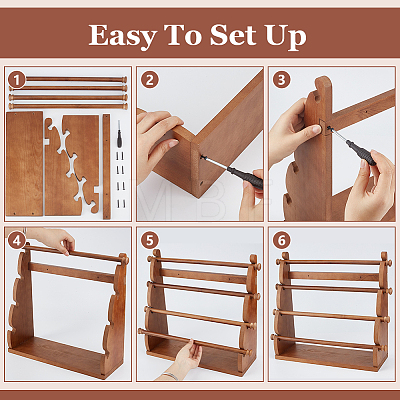 Easy To Set Up

1

2

3

4

5

6