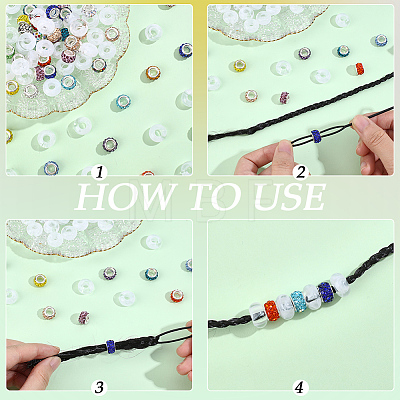 1
2
HOW TO USE
3
4