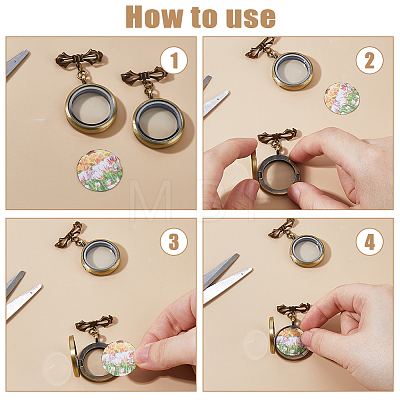 How to use

1

2

3

4