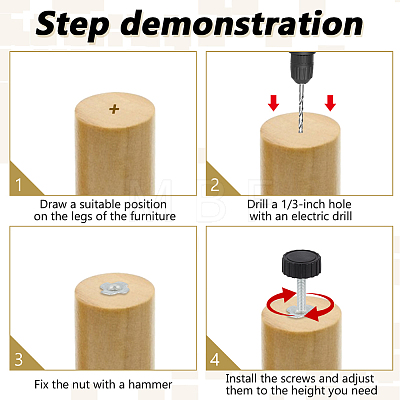 Step demonstration

1
Draw a suitable position on the legs of the furniture

2
Drill a 1/3-inch hole with an electric drill

3
Fix the nut with a hammer

4
Install the screws and adjust them to the height you need