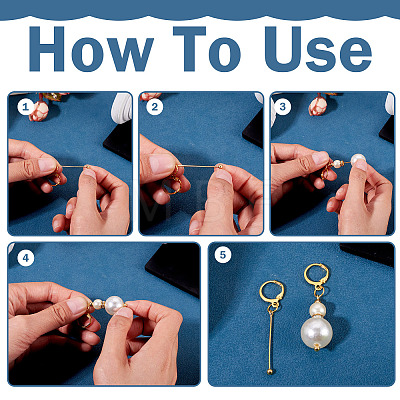 How To Use

1

2

3

4

5