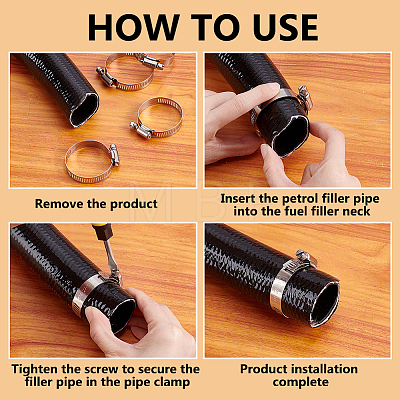 HOW TO USE

Remove the product

Insert the petrol filler pipe into the fuel filler neck

Tighten the screw to secure the filler pipe in the pipe clamp

Product installation complete