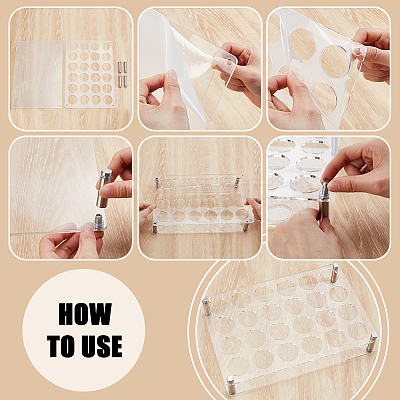 HOW TO USE