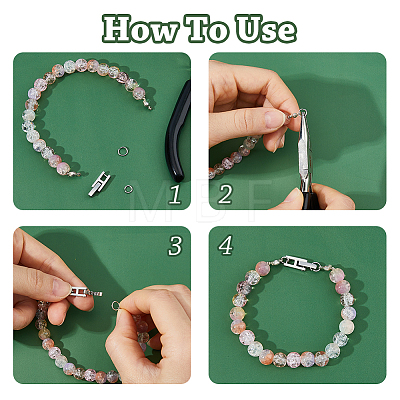 How To Use

1

2

MBF

3

4