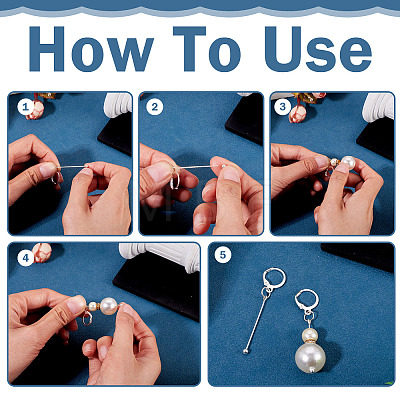 How To Use

1

2

3

4

5