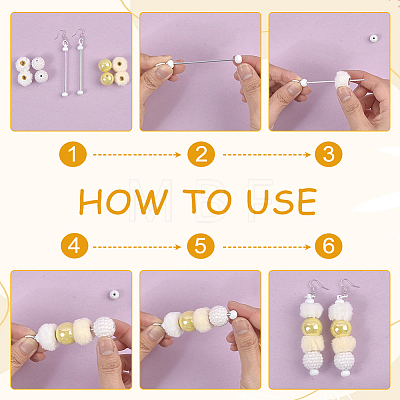 1
2
3
HOW TO USE
4
5
6