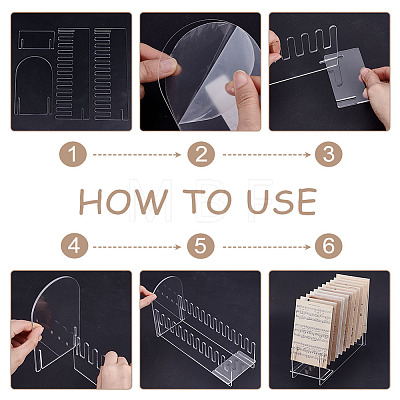 1
2
3
HOW TO USE
4
5
6