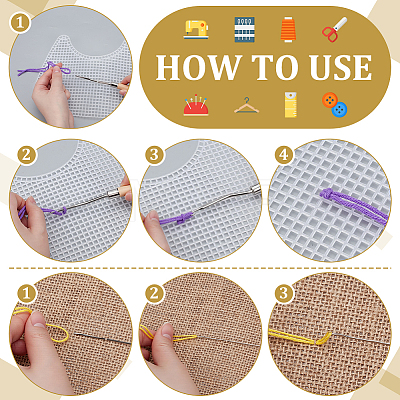 1

HOW TO USE

2

3

4

1

2

3