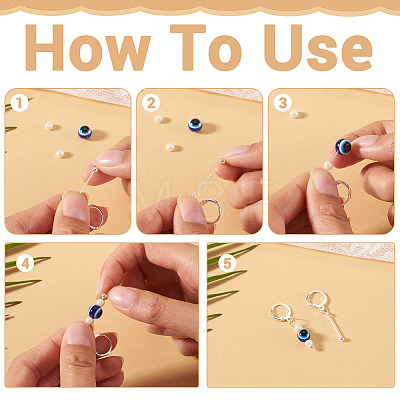 How To Use

1

2

3

4

5