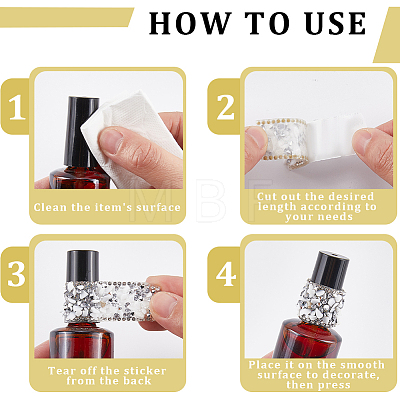 HOW TO USE

1

Clean the item's surface

2

Cut out the desired length according to your needs

3

Tear off the sticker from the back

4

Place it on the smooth surface to decorate, then press

MBF