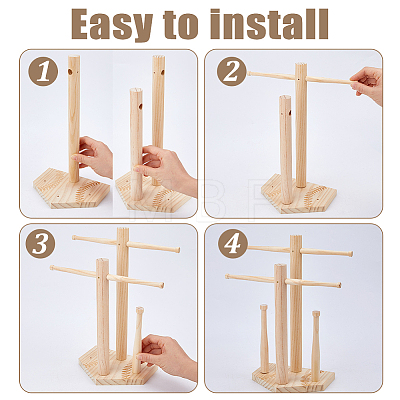 Easy to install

1

2

3

4