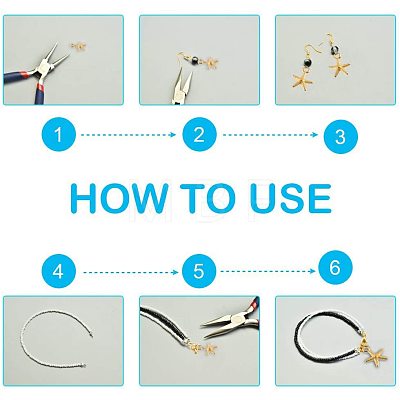 1
2
3

HOW TO USE

4
5
6