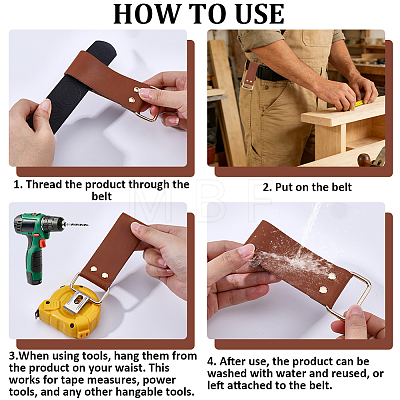 HOW TO USE

1. Thread the product through the belt

2. Put on the belt

MBF

3.When using tools, hang them from the product on your waist. This works for tape measures, power tools, and any other hangable tools.

4. After use, the product can be washed with water and reused, or left attached to the belt.