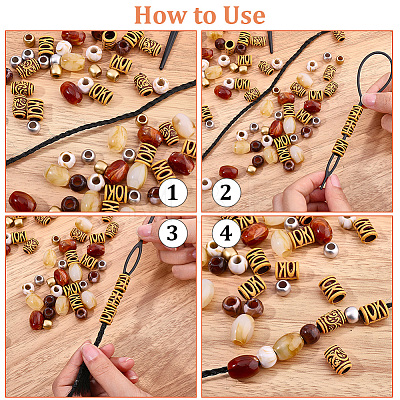 How to Use

1

2

3

4