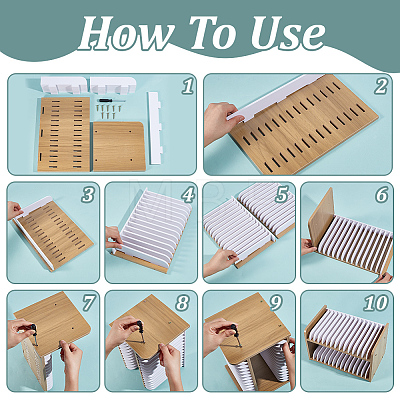 How To Use

1

2

3

4

5

6

7

8

9

10