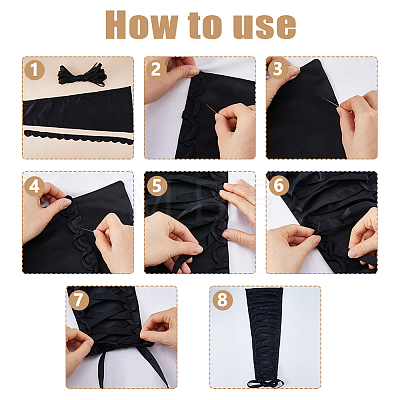 How to use

1

2

3

4

5

6

7

8