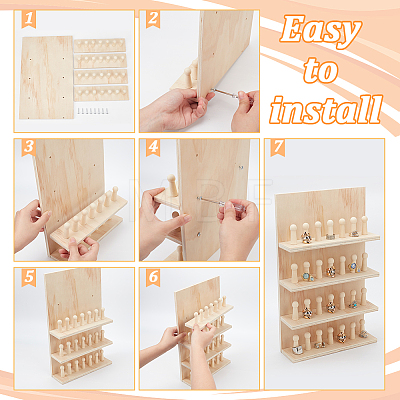 1

2

Easy to install

3

4

7

5

6