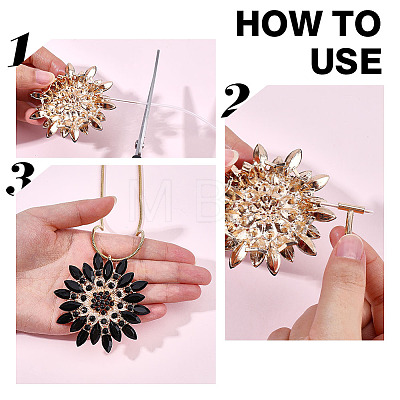 HOW TO USE

1

2

3