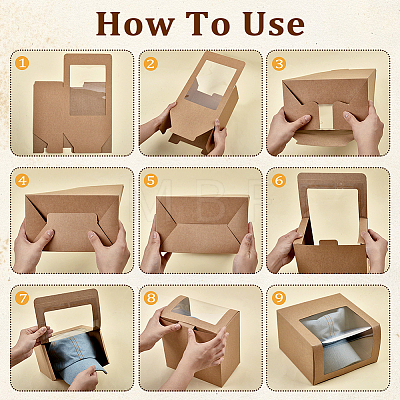 How To Use

1

2

3

4

5

6

7

8

9