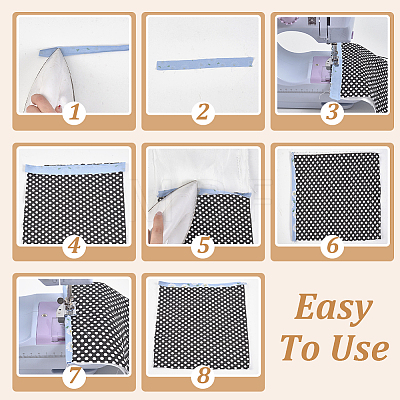 1

2

3

4

5

6

7

8

Easy
To Use