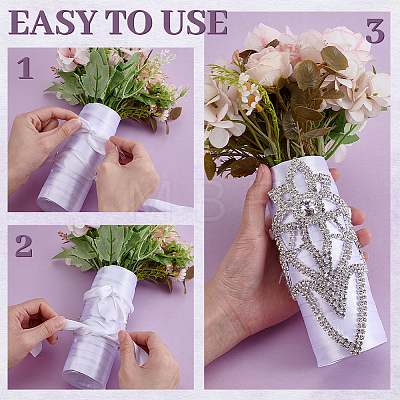 EASY TO USE

1

2

3