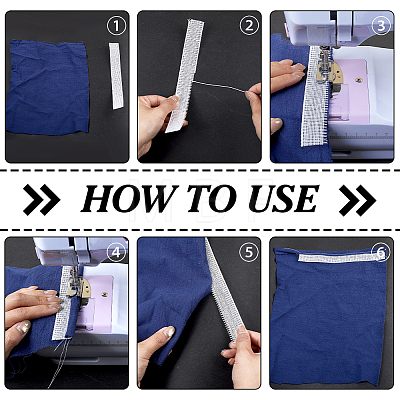 ①

②

③

HOW TO USE

④

⑤

⑥