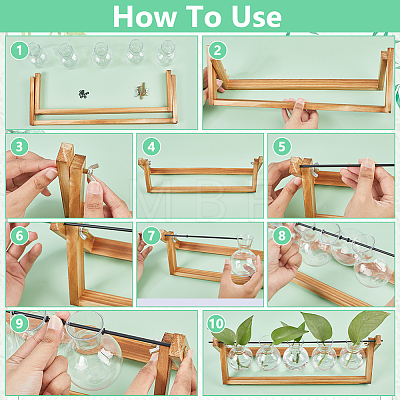 How To Use

1

2

3

4

5

6

7

8

9

10