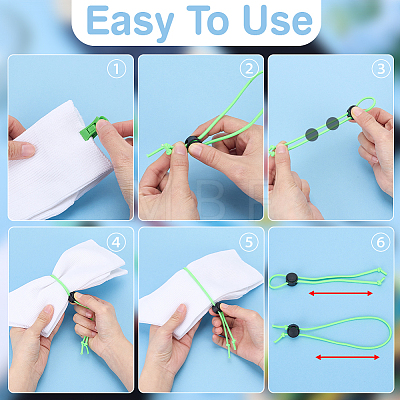 Easy To Use

①

②

③

④

⑤

⑥