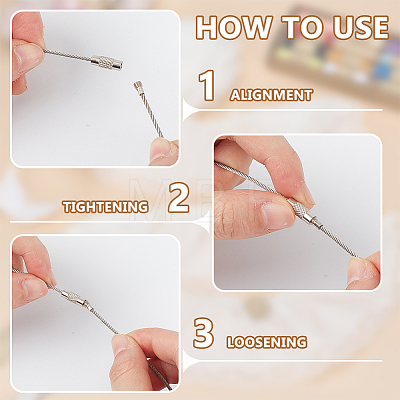 HOW TO USE

1 ALIGNMENT

TIGHTENING 2

3 LOOSENING