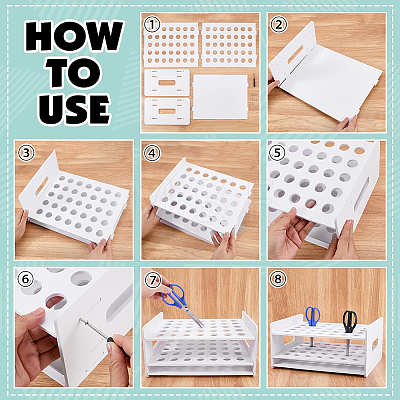 HOW TO USE

①

②

③

④

⑤

⑥

⑦

⑧