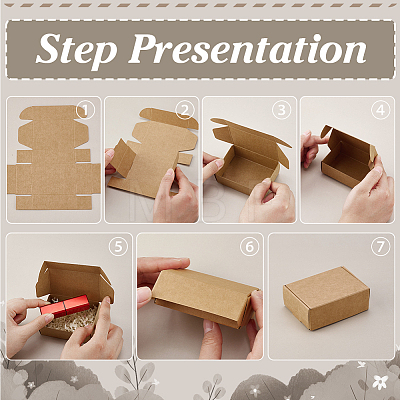 Step Presentation

1

2

3

4

5

6

7