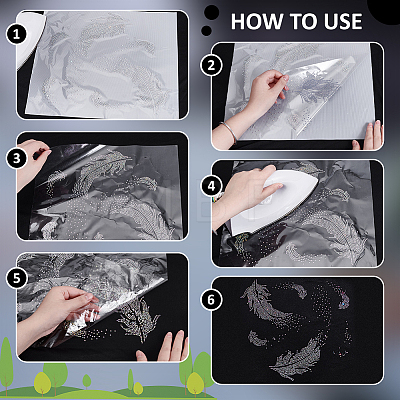 HOW TO USE

1

2

3

4

5

6