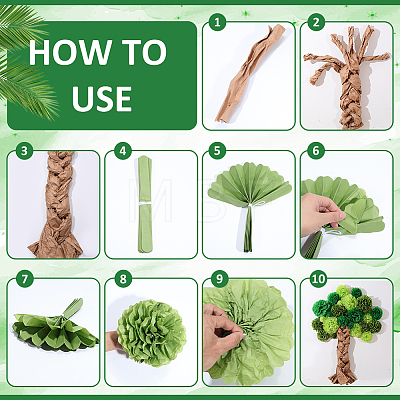 HOW TO USE

1

2

3

4

5

6

7

8

9

10