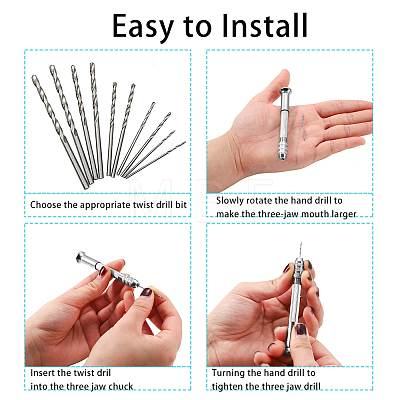 Easy to Install

Choose the appropriate twist drill bit

Slowly rotate the hand drill to make the three-jaw mouth larger

Insert the twist dril into the three jaw chuck

Turning the hand drill to tighten the three jaw drill