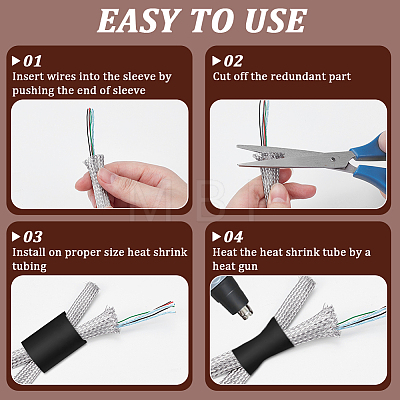 EASY TO USE

▶01
Insert wires into the sleeve by pushing the end of sleeve

▶02
Cut off the redundant part

▶03
Install on proper size heat shrink tubing

▶04
Heat the heat shrink tube by a heat gun