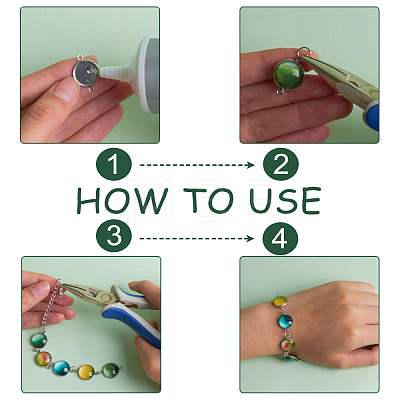 1
2
HOW TO USE
3
4